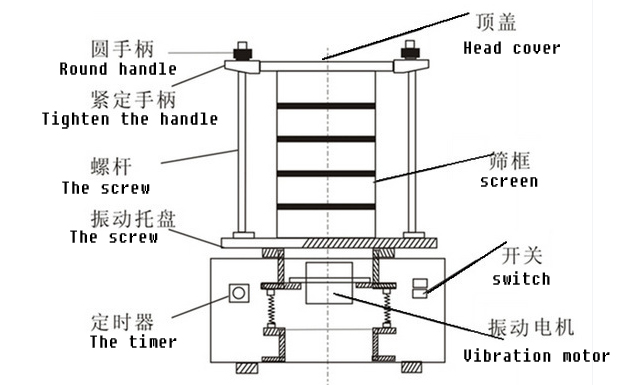 圆手柄
Round handle
紧定手柄
Tighten the handle
螺杆
The screw
振动托盘
The screw
定时器
The timer
顶盖
Head cover
筛框
screen
开关
switch
振动电机
Vibration motor